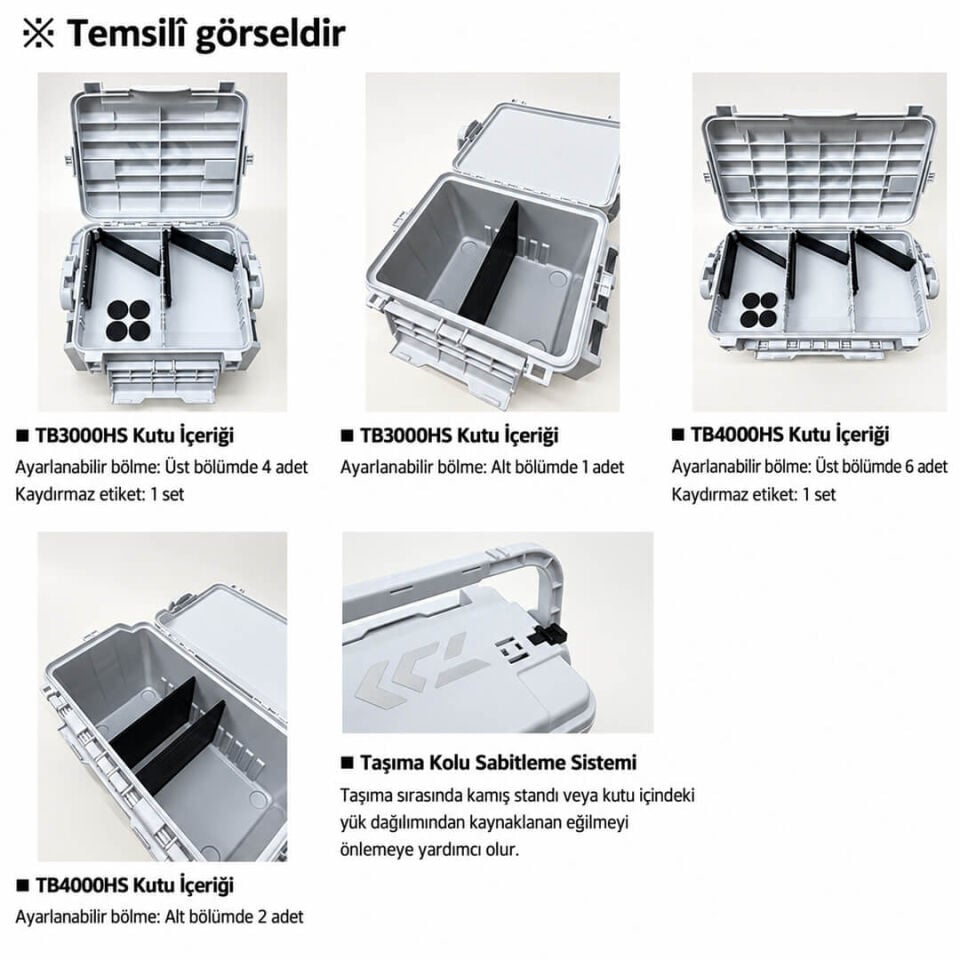 ※ Temsilî görseldir

■ TB3000HS Kutu İçeriği
Ayarlanabilir bölme: Üst bölümde 4 adet
Kaydırmaz etiket: 1 set

■ TB3000HS Kutu İçeriği
Ayarlanabilir bölme: Alt bölümde 1 adet

■ TB4000HS Kutu İçeriği
Ayarlanabilir bölme: Üst bölümde 6 adet
Kaydırmaz etiket: 1 set

■ TB4000HS Kutu İçeriği
Ayarlanabilir bölme: Alt bölümde 2 adet

■ Taşıma Kolu Sabitleme Sistemi
Taşıma sırasında kamış standı veya kutu içindeki yük dağılımından kaynaklanan eğilmeyi önlemeye yardımcı olur.