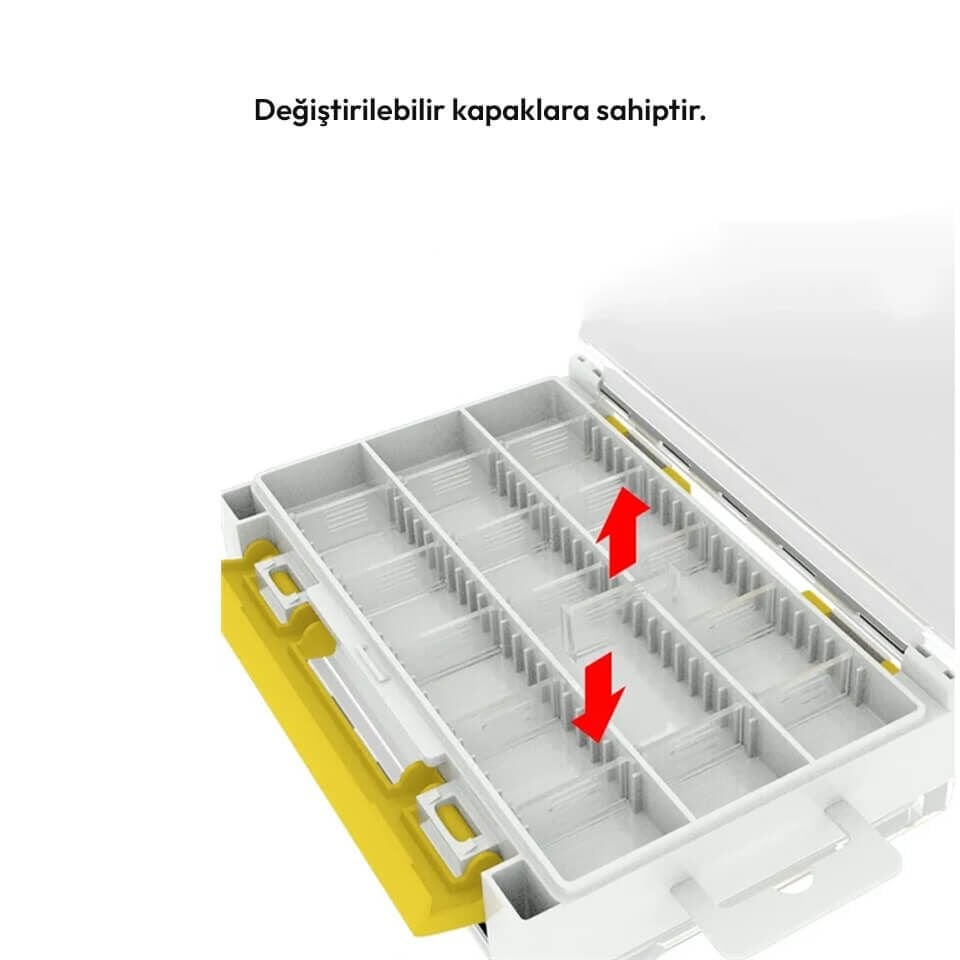 Değiştirilebilir kapaklara sahiptir.